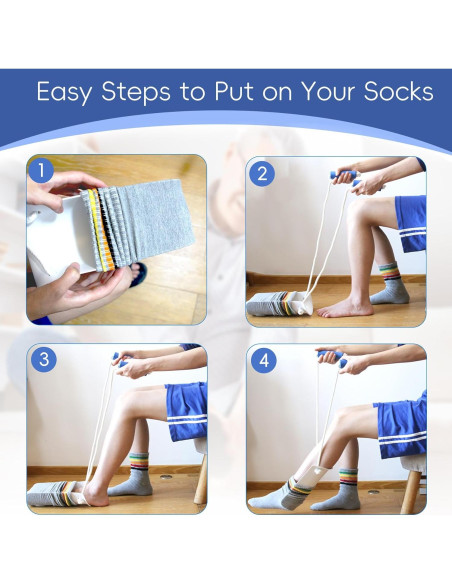 Easy Steps to Put on Your Socks

1

2

3

4