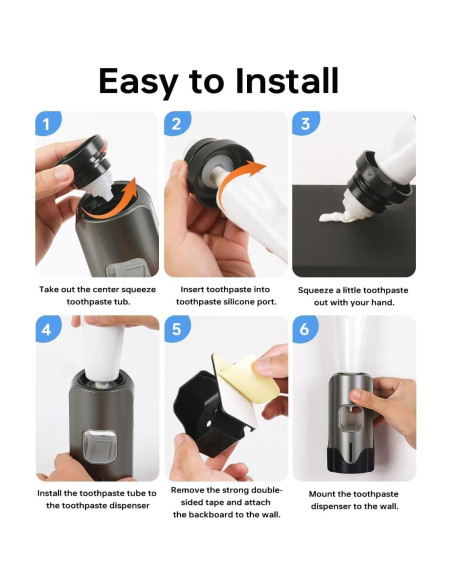 Easy to Install

1

Take out the center squeeze toothpaste tub.

2

Insert toothpaste into toothpaste silicone port.

3

Squeeze a little toothpaste out with your hand.

4

Install the toothpaste tube to the toothpaste dispenser

5

Remove the strong double-sided tape and attach the backboard to the wall.

6

Mount the toothpaste dispenser to the wall.