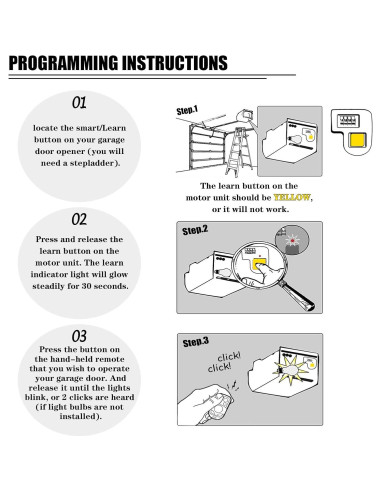 PROGRAMMING INSTRUCTIONS

01

locate the smart/Learn button on your garage door opener (you will need a stepladder).

Step.1

The learn button on the motor unit should be YELLOW, or it will not work.

02

Press and release the learn button on the motor unit. The learn indicator light will glow steadily for 30 seconds.

Step.2

03

Press the button on the hand-held remote that you wish to operate your garage door. And release it until the lights blink, or 2 clicks are heard (if light bulbs are not installed).

Step.3

click! click!