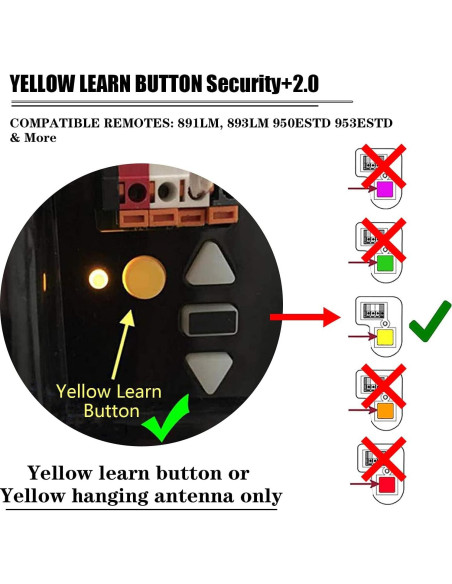 YELLOW LEARN BUTTON Security+2.0

COMPATIBLE REMOTES: 891LM, 893LM 950ESTD 953ESTD & More

Yellow Learn Button

Yellow learn button or Yellow hanging antenna only