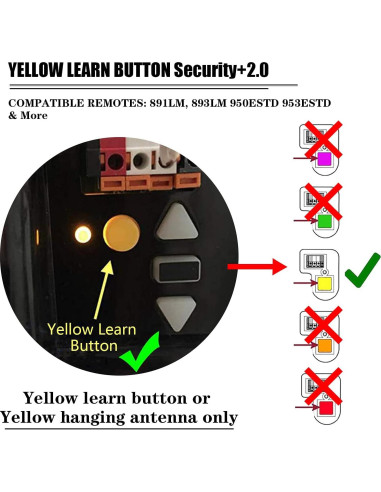 YELLOW LEARN BUTTON Security+2.0

COMPATIBLE REMOTES: 891LM, 893LM 950ESTD 953ESTD & More

Yellow Learn Button

Yellow learn button or Yellow hanging antenna only