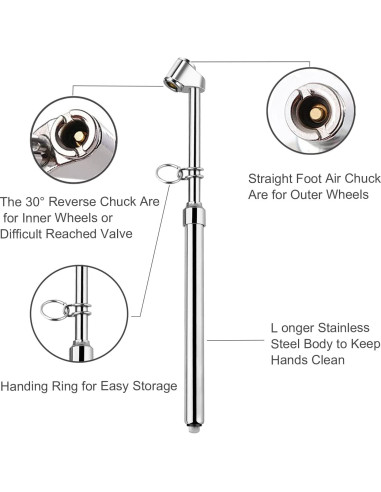 The 30° Reverse Chuck Are for Inner Wheels or Difficult Reached Valve

Straight Foot Air Chuck Are for Outer Wheels

Handing Ring for Easy Storage

L onger Stainless Steel Body to Keep Hands Clean