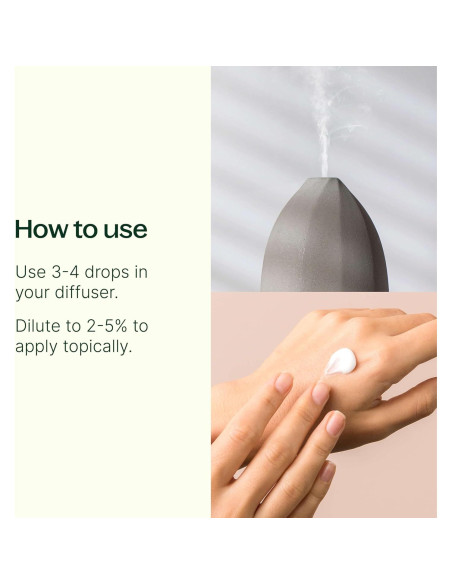 How to use

Use 3-4 drops in your diffuser.

Dilute to 2-5% to apply topically.