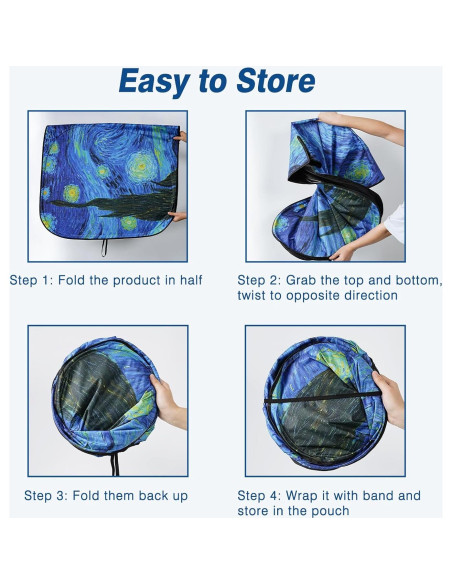 Easy to Store

Step 1: Fold the product in half

Step 2: Grab the top and bottom, twist to opposite direction

Step 3: Fold them back up

Step 4: Wrap it with band and store in the pouch