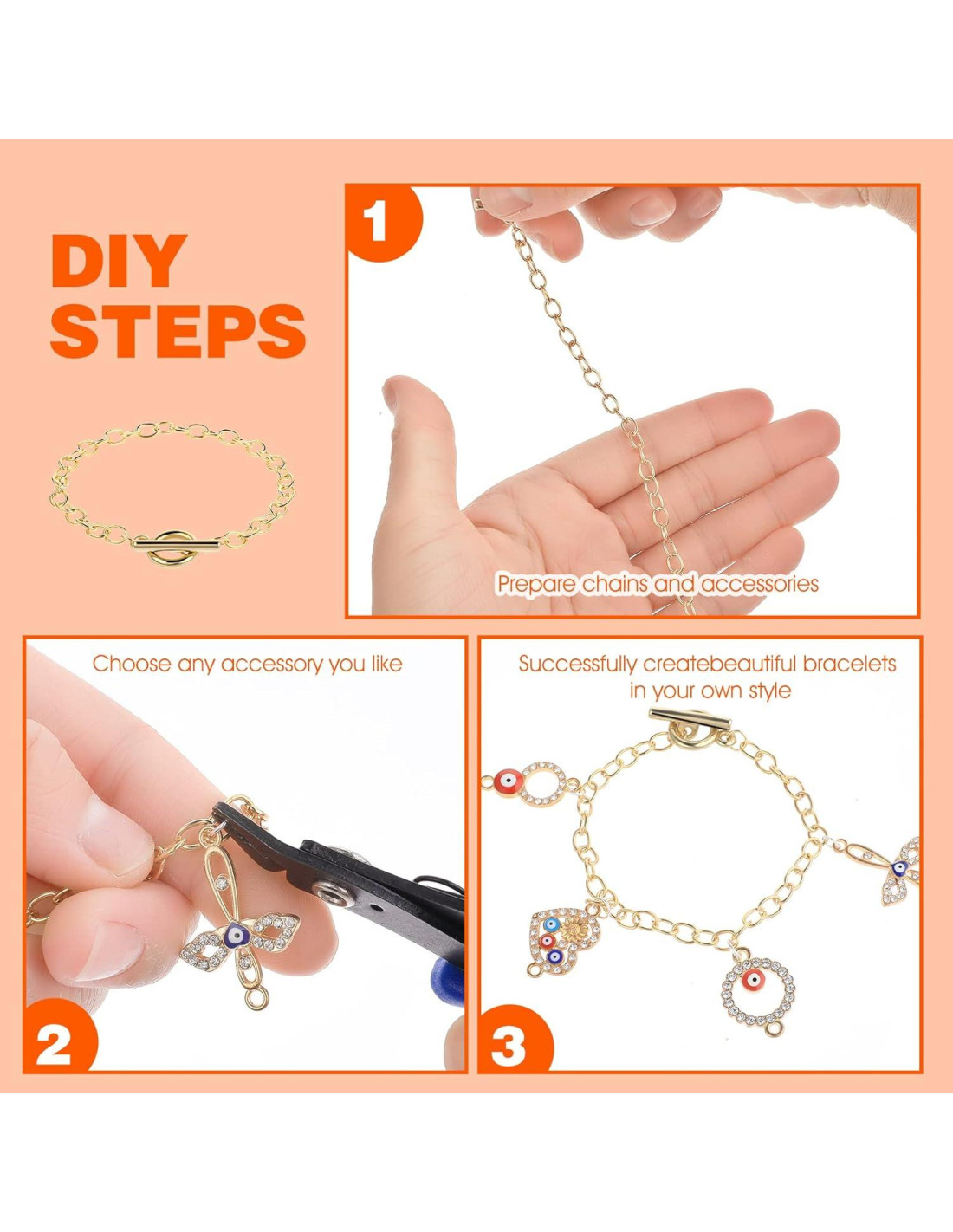 DIY STEPS

1

Prepare chains and accessories

Choose any accessory you like

2

Successfully createbeautiful bracelets in your own style

3