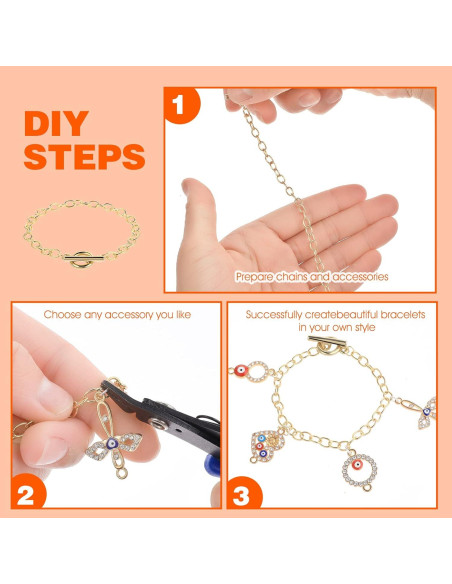 DIY STEPS

1

Prepare chains and accessories

Choose any accessory you like

2

Successfully createbeautiful bracelets in your own style

3