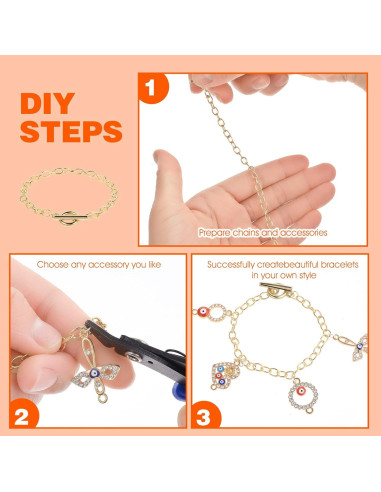 DIY STEPS

1

Prepare chains and accessories

Choose any accessory you like

2

Successfully createbeautiful bracelets in your own style

3