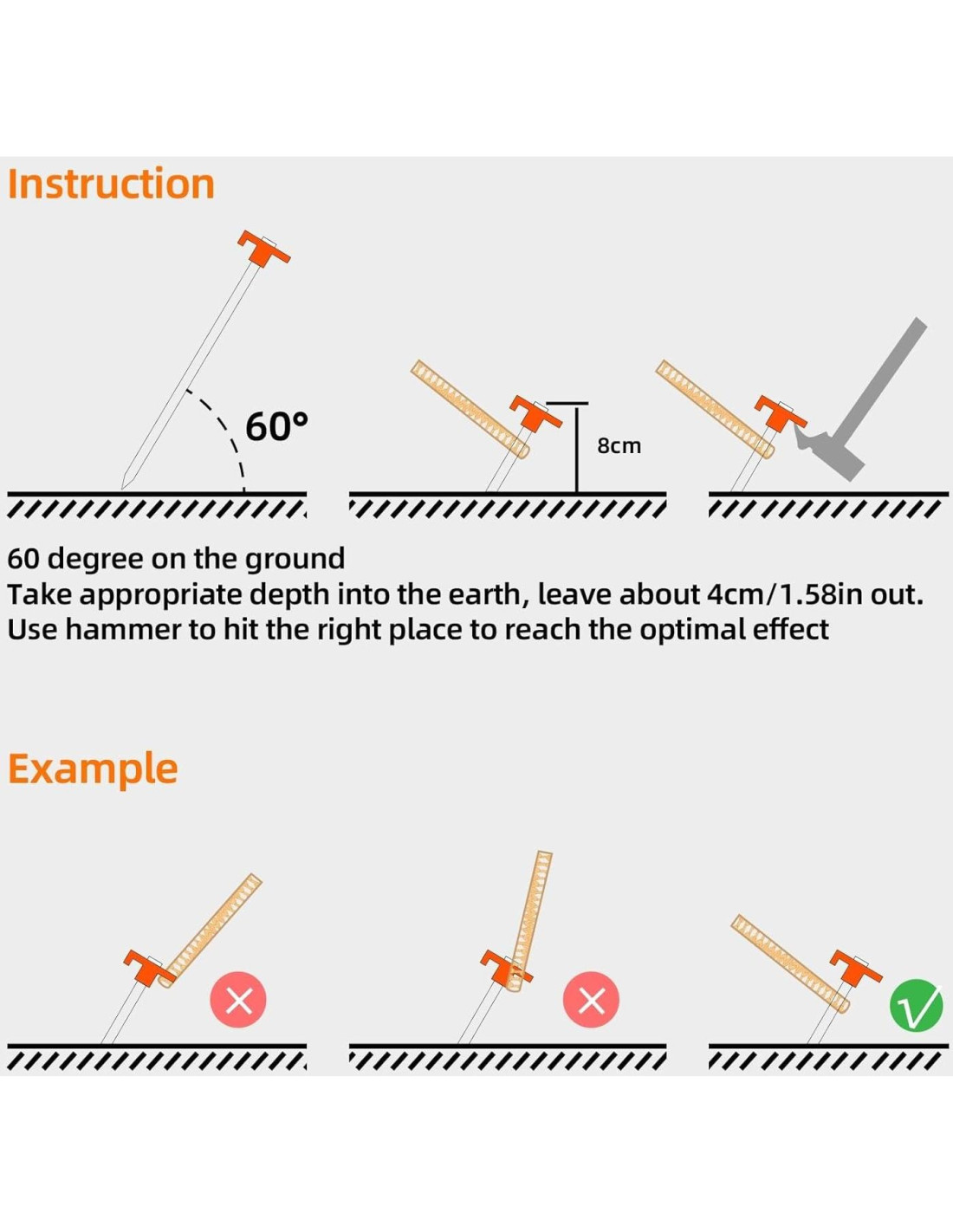 Instruction

60°

8cm

60 degree on the ground
Take appropriate depth into the earth, leave about 4cm/1.58in out.
Use hammer to hit the right place to reach the optimal effect

Example