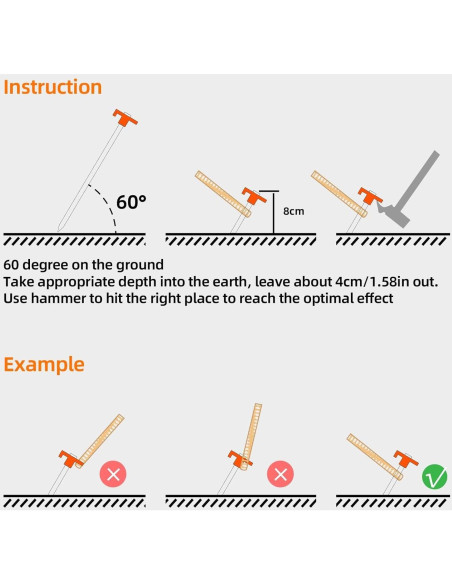 Instruction

60°

8cm

60 degree on the ground
Take appropriate depth into the earth, leave about 4cm/1.58in out.
Use hammer to hit the right place to reach the optimal effect

Example