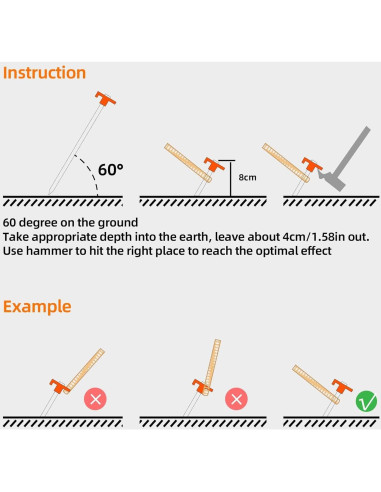 Instruction

60°

8cm

60 degree on the ground
Take appropriate depth into the earth, leave about 4cm/1.58in out.
Use hammer to hit the right place to reach the optimal effect

Example