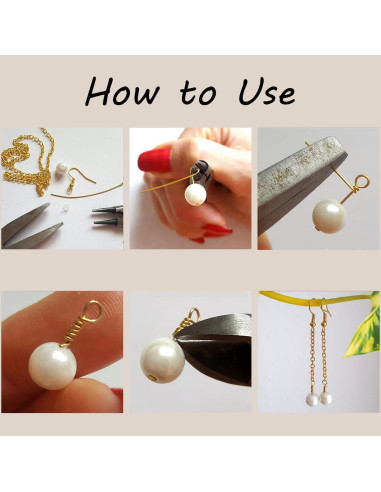 How to Use