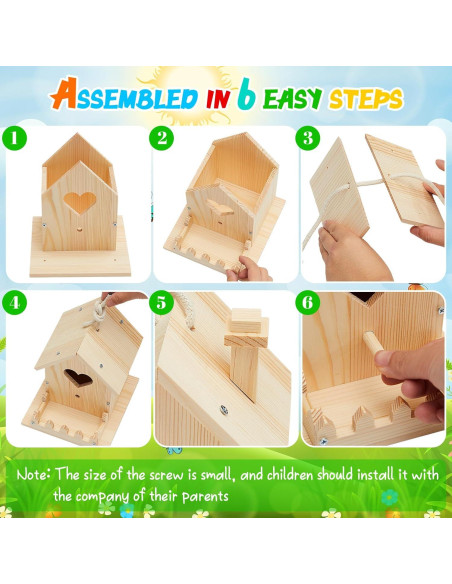 ASSEMBLED IN 6 EASY STEPS

1

2

3

4

5

6

Note: The size of the screw is small, and children should install it with the company of their parents