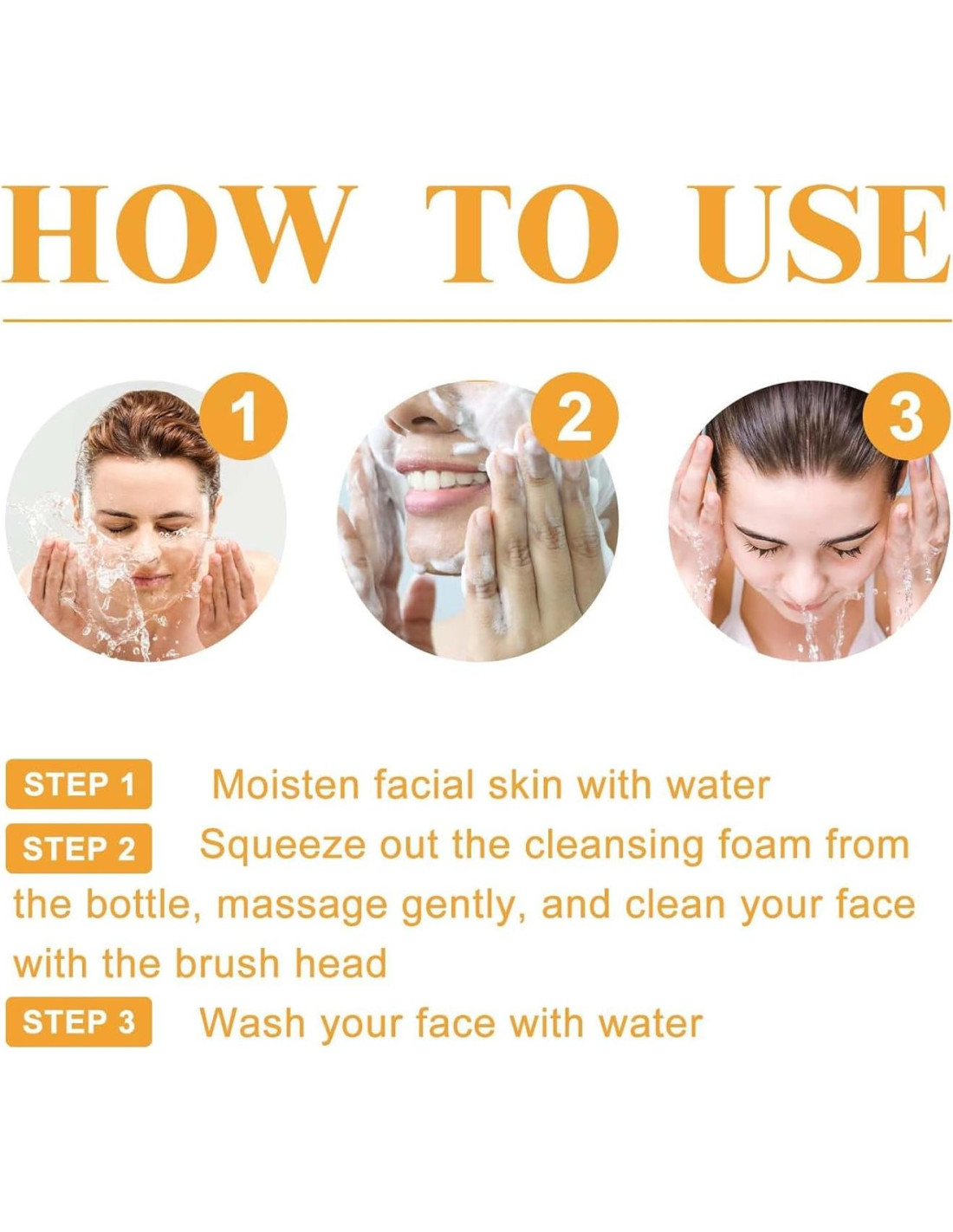 HOW TO USE

1

2

3

STEP 1 Moisten facial skin with water

STEP 2 Squeeze out the cleansing foam from the bottle, massage gently, and clean your face with the brush head

STEP 3 Wash your face with water