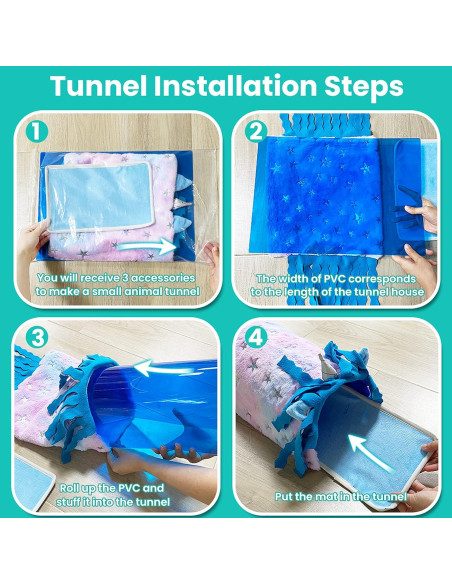 Tunnel Installation Steps

1

You will receive 3 accessories to make a small animal tunnel

2

The width of PVC corresponds to the length of the tunnel house

3

Roll up the PVC and stuff it into the tunnel

4

Put the mat in the tunnel