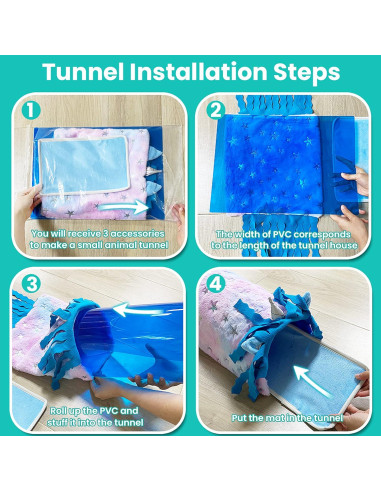 Tunnel Installation Steps

1

You will receive 3 accessories to make a small animal tunnel

2

The width of PVC corresponds to the length of the tunnel house

3

Roll up the PVC and stuff it into the tunnel

4

Put the mat in the tunnel