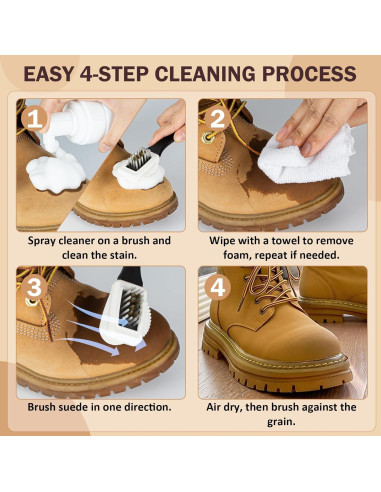 EASY 4-STEP CLEANING PROCESS

1

Spray cleaner on a brush and clean the stain.

2

Wipe with a towel to remove foam, repeat if needed.

3

Brush suede in one direction.

4

Air dry, then brush against the grain.