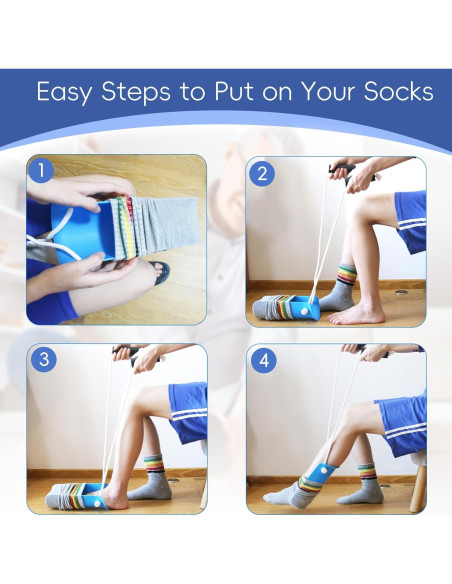 Easy Steps to Put on Your Socks

1

2

3

4