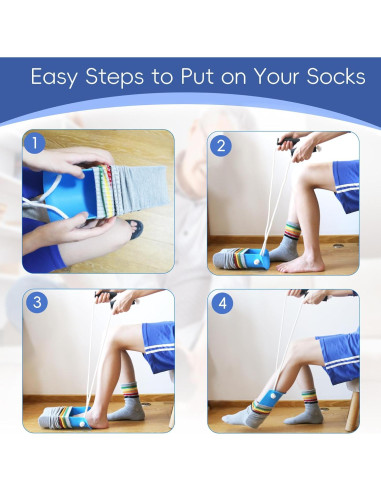 Easy Steps to Put on Your Socks

1

2

3

4