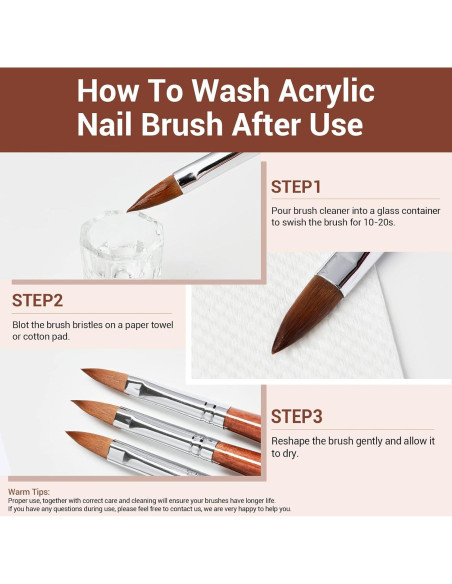 How To Wash Acrylic Nail Brush After Use

STEP1

Pour brush cleaner into a glass container to swish the brush for 10-20s.

STEP2

Blot the brush bristles on a paper towel or cotton pad.

STEP3

Reshape the brush gently and allow it to dry.

Warm Tips:
Proper use, together with correct care and cleaning will ensure your brushes have longer life.
If you have any questions during use, please feel free to contact us, we are very happy to help you.