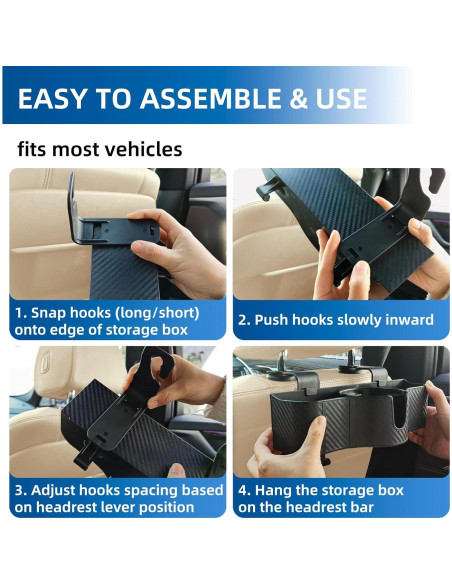 EASY TO ASSEMBLE & USE

fits most vehicles

1. Snap hooks (long/short) onto edge of storage box

2. Push hooks slowly inward

3. Adjust hooks spacing based on headrest lever position

4. Hang the storage box on the headrest bar