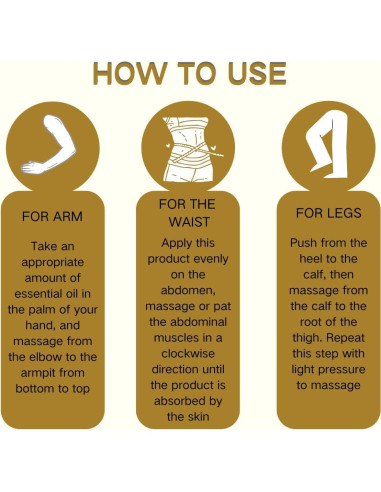 HOW TO USE

FOR ARM

Take an appropriate amount of essential oil in the palm of your hand, and massage from the elbow to the armpit from bottom to top

FOR THE WAIST

Apply this product evenly on the abdomen, massage or pat the abdominal muscles in a clockwise direction until the product is absorbed by the skin

FOR LEGS

Push from the heel to the calf, then massage from the calf to the root of the thigh. Repeat this step with light pressure to massage