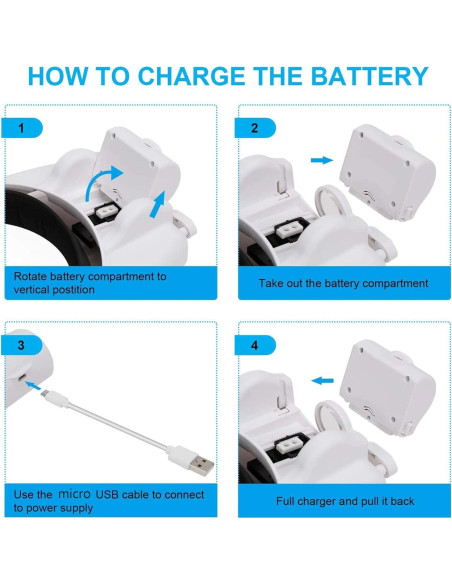 HOW TO CHARGE THE BATTERY

1

Rotate battery compartment to vertical postition

2

Take out the battery compartment

3

Use the micro USB cable to connect to power supply

4

Full charger and pull it back