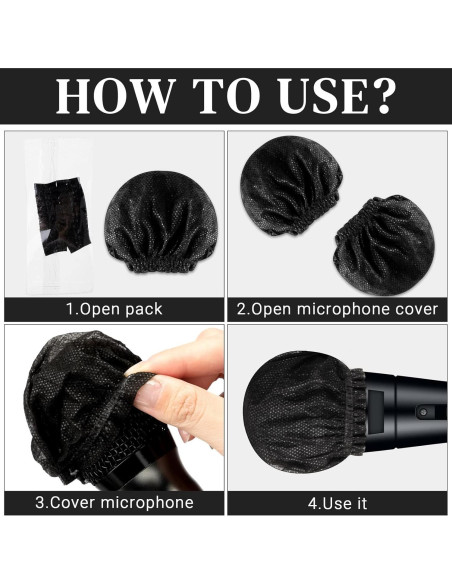 HOW TO USE?

1.Open pack

2.Open microphone cover

3.Cover microphone

4.Use it