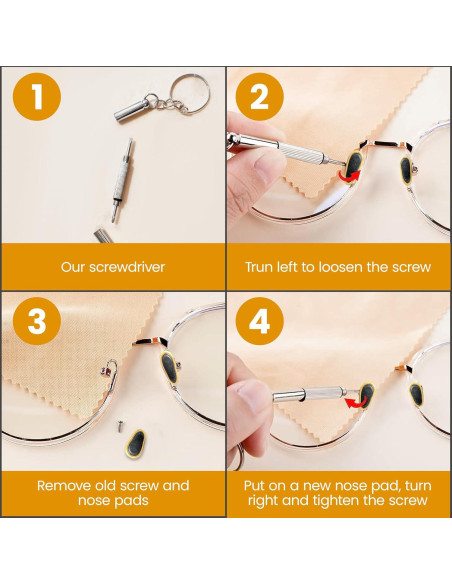 1

Our screwdriver

2

Trun left to loosen the screw

3

Remove old screw and nose pads

4

Put on a new nose pad, turn right and tighten the screw