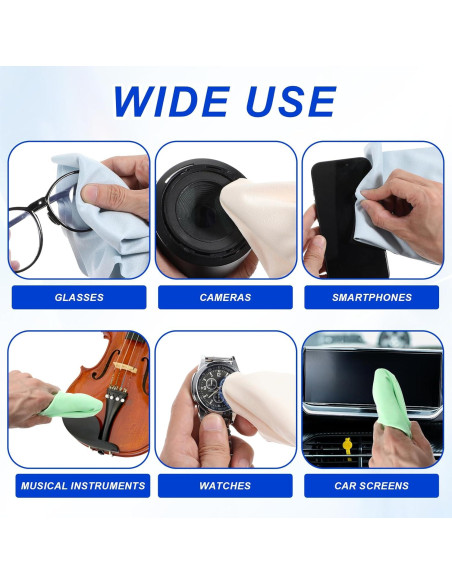 WIDE USE

GLASSES

CAMERAS

SMARTPHONES

MUSICAL INSTRUMENTS

WATCHES

CAR SCREENS