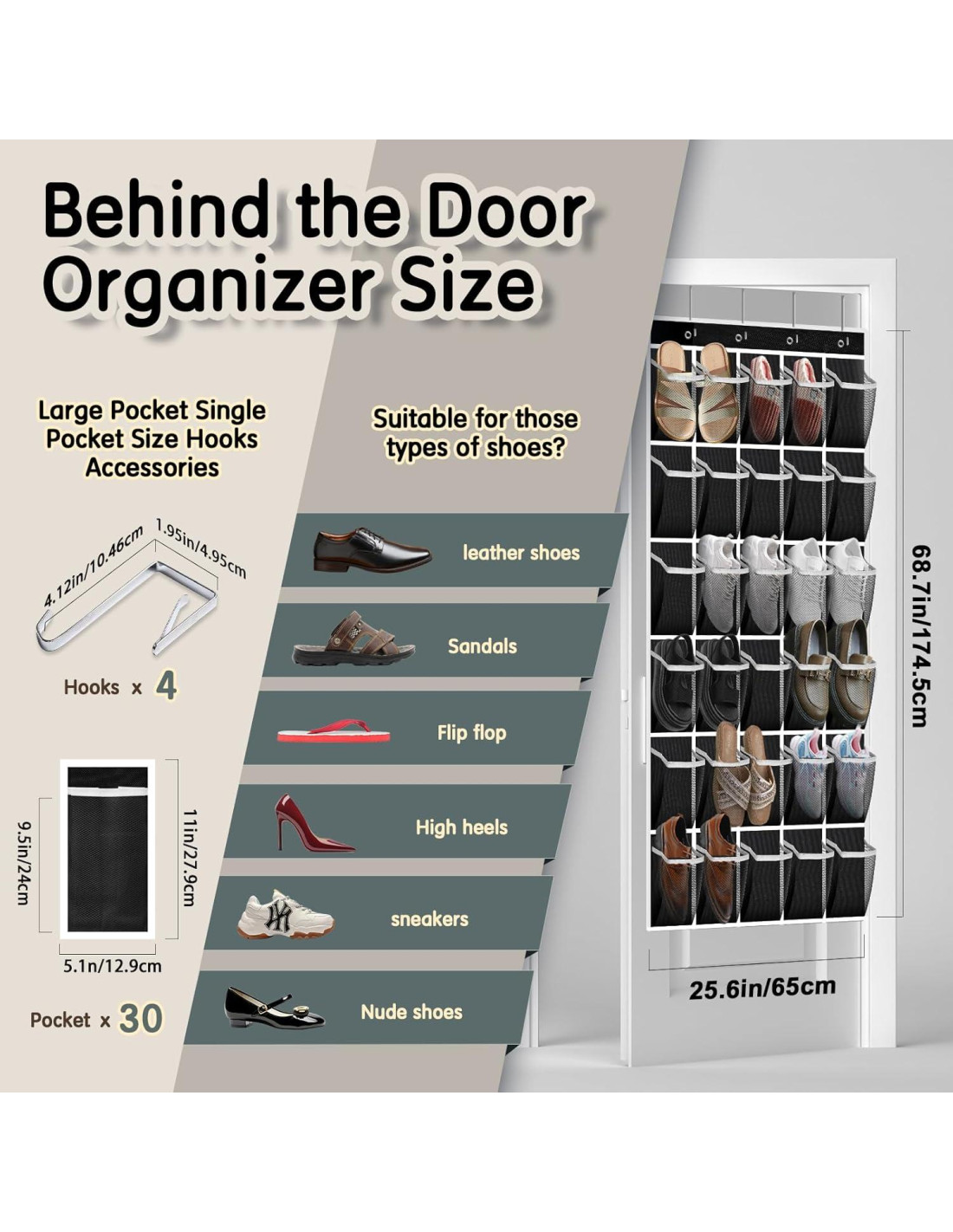 Behind the Door Organizer Size

Large Pocket Single Pocket Size Hooks Accessories

4.12in/10.46cm
1.95in/4.95cm

Hooks x 4

9.5in/24cm
11in/27.9cm
5.1n/12.9cm

Pocket x 30

Suitable for those types of shoes?

leather shoes

Sandals

Flip flop

High heels

sneakers

Nude shoes

68.7in/174.5cm

25.6in/65cm