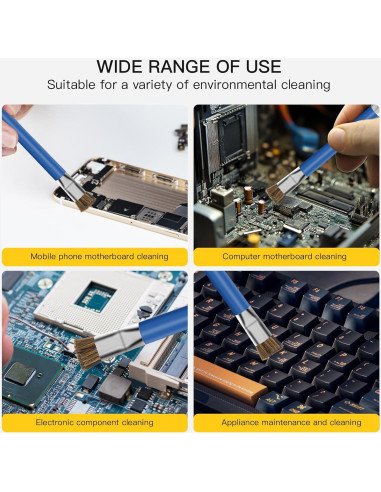 WIDE RANGE OF USE

Suitable for a variety of environmental cleaning

Mobile phone motherboard cleaning

Computer motherboard cleaning

Electronic component cleaning

Appliance maintenance and cleaning