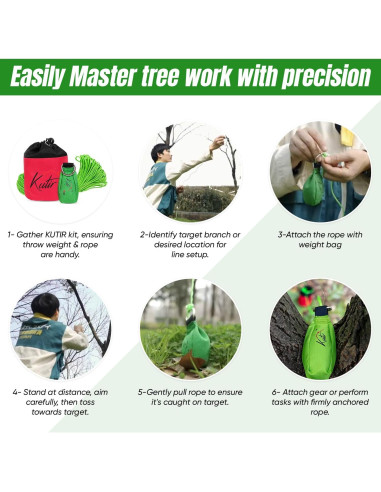 Easily Master tree work with precision

Kutir

1- Gather KUTIR kit, ensuring throw weight & rope are handy.

2-Identify target branch or desired location for line setup.

3-Attach the rope with weight bag

4- Stand at distance, aim carefully, then toss towards target.

5-Gently pull rope to ensure it's caught on target.

6- Attach gear or perform tasks with firmly anchored rope.