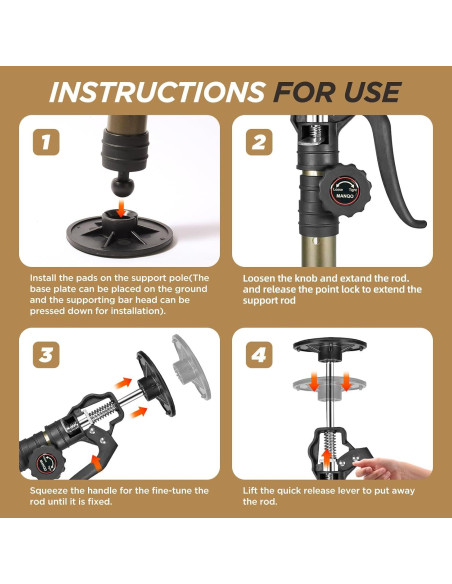 INSTRUCTIONS FOR USE

1

Install the pads on the support pole(The base plate can be placed on the ground and the supporting bar head can be pressed down for installation).

2

Loose Tight
MANQO

Loosen the knob and extand the rod. and release the point lock to extend the support rod

3

Squeeze the handle for the fine-tune the rod until it is fixed.

4

Lift the quick release lever to put away the rod.