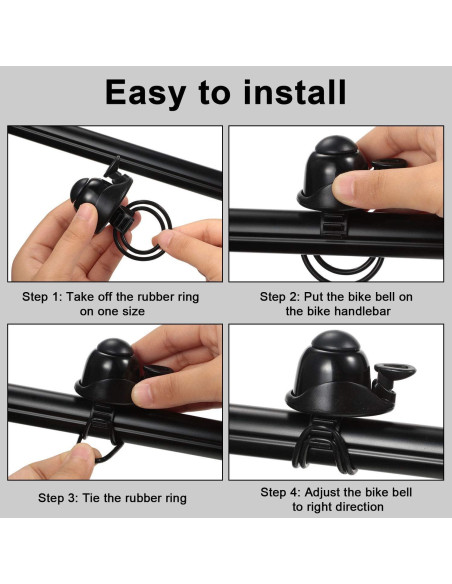 Easy to install

Step 1: Take off the rubber ring on one size

Step 2: Put the bike bell on the bike handlebar

Step 3: Tie the rubber ring

Step 4: Adjust the bike bell to right direction