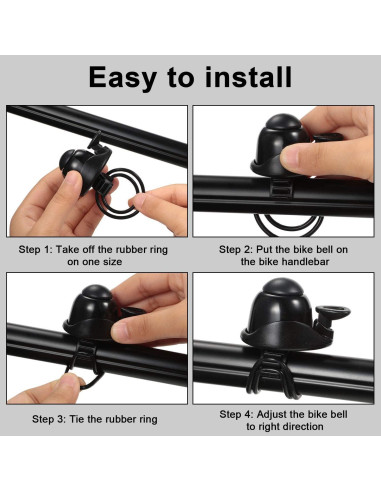 Easy to install

Step 1: Take off the rubber ring on one size

Step 2: Put the bike bell on the bike handlebar

Step 3: Tie the rubber ring

Step 4: Adjust the bike bell to right direction