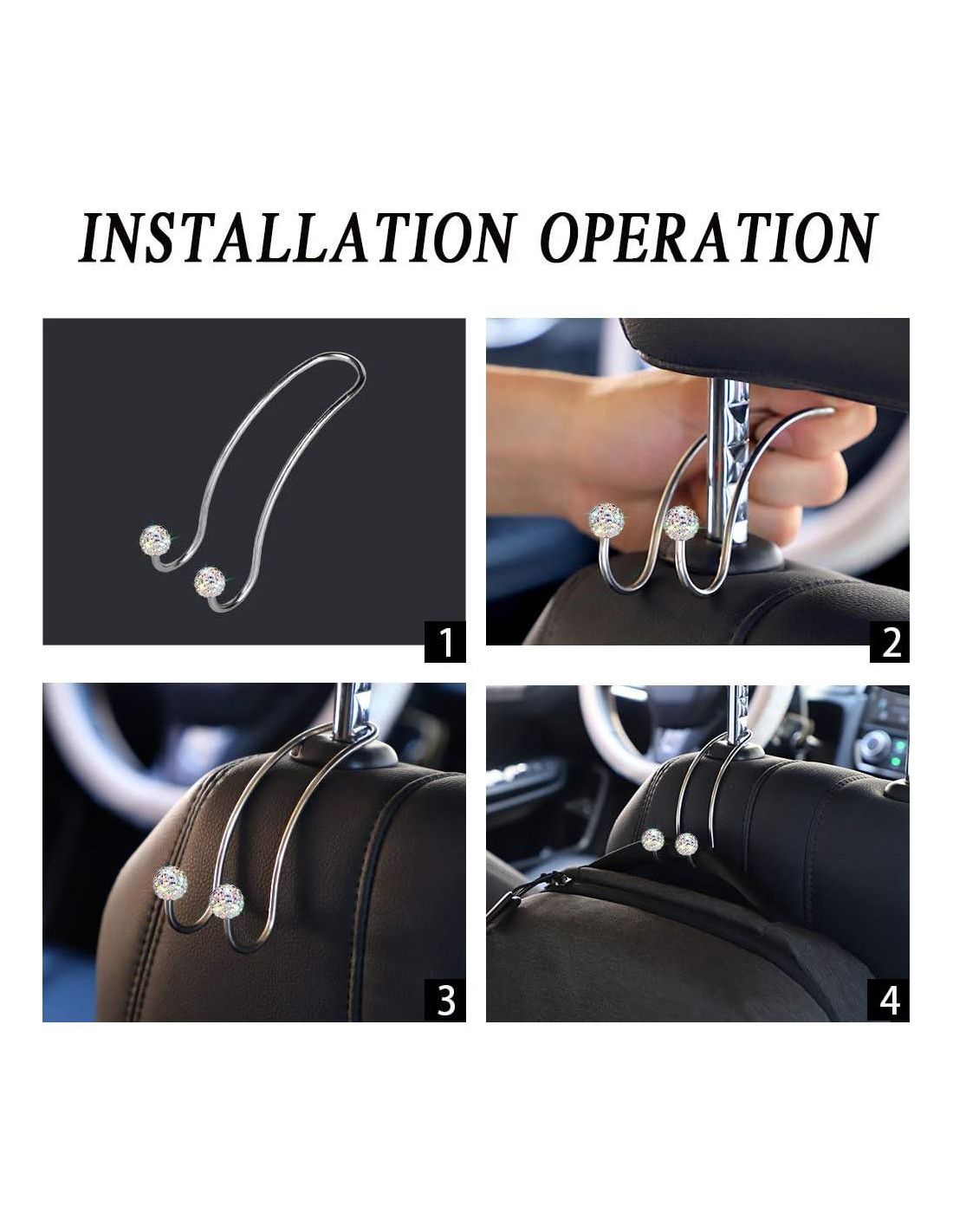 INSTALLATION OPERATION

1

2

3

4