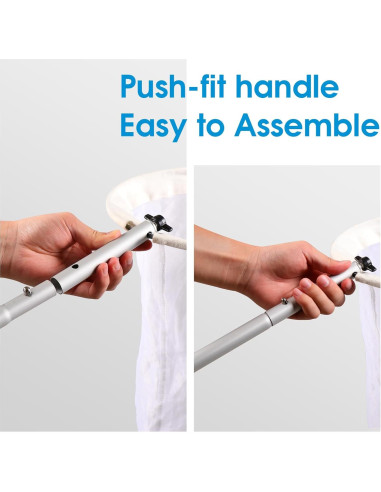 Push-fit handle
Easy to Assemble