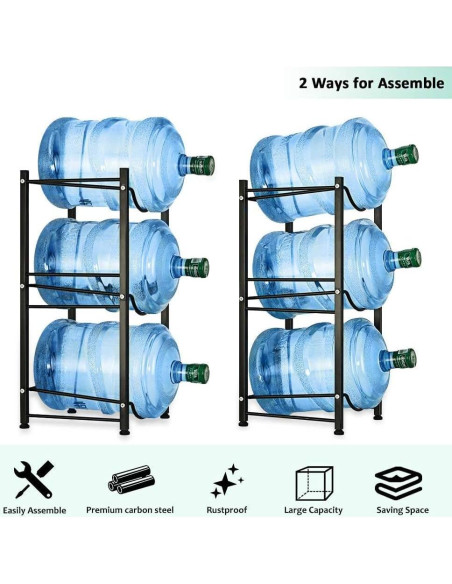 2 Ways for Assemble

Easily Assemble

Premium carbon steel

Rustproof

Large Capacity

Saving Space