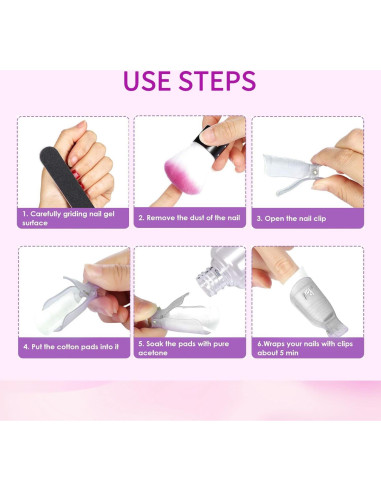 USE STEPS

1. Carefully griding nail gel surface

2. Remove the dust of the nail

3. Open the nail clip

4. Put the cotton pads into it

5. Soak the pads with pure acetone

6.Wraps your nails with clips about 5 min