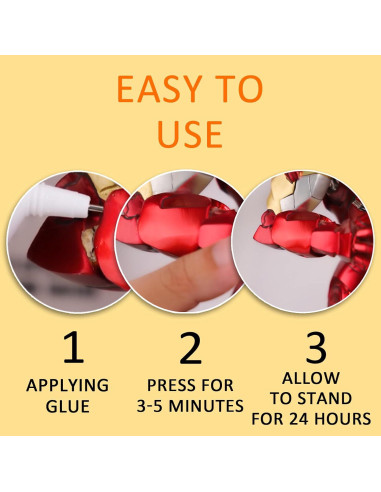 EASY TO USE

1
APPLYING GLUE

2
PRESS FOR 3-5 MINUTES

3
ALLOW TO STAND FOR 24 HOURS