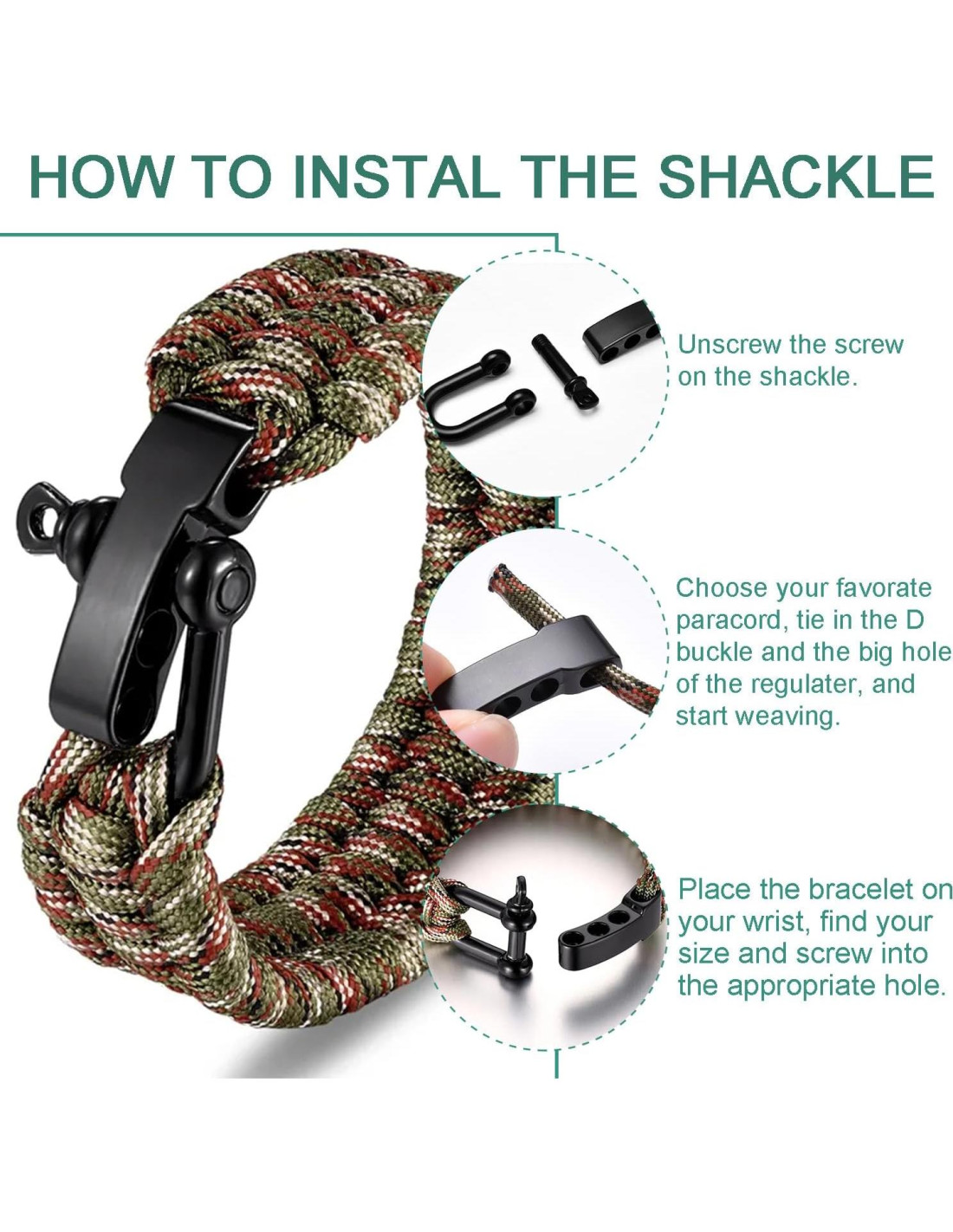 HOW TO INSTAL THE SHACKLE

Unscrew the screw on the shackle.

Choose your favorate paracord, tie in the D buckle and the big hole of the regulater, and start weaving.

Place the bracelet on your wrist, find your size and screw into the appropriate hole.