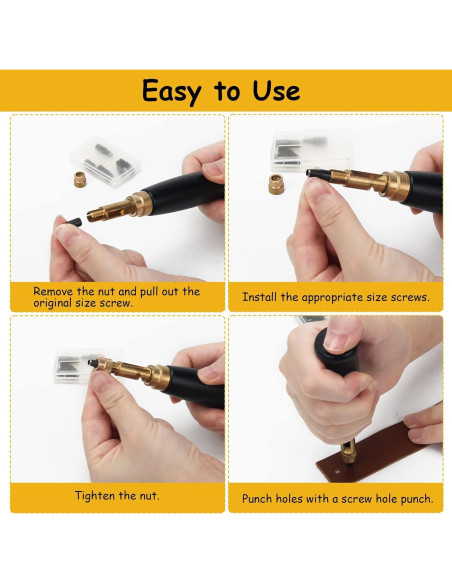 Easy to Use

Remove the nut and pull out the original size screw.

Install the appropriate size screws.

Tighten the nut.

Punch holes with a screw hole punch.