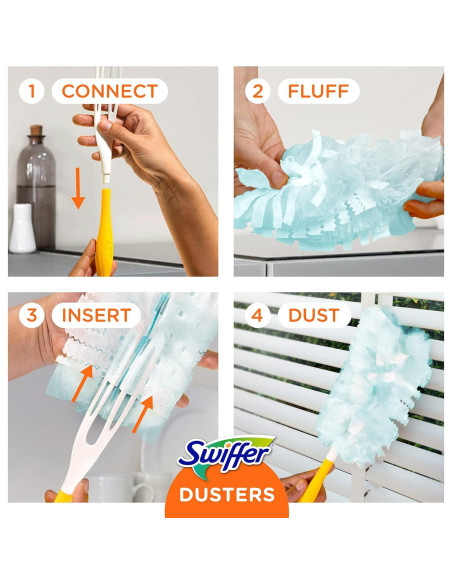 1 CONNECT

2 FLUFF

3 INSERT

4 DUST

Swiffer
DUSTERS