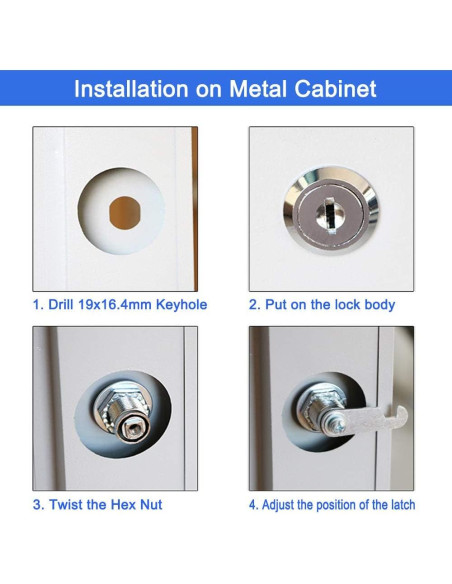 Installation on Metal Cabinet

1. Drill 19x16.4mm Keyhole

2. Put on the lock body

3. Twist the Hex Nut

4. Adjust the position of the latch