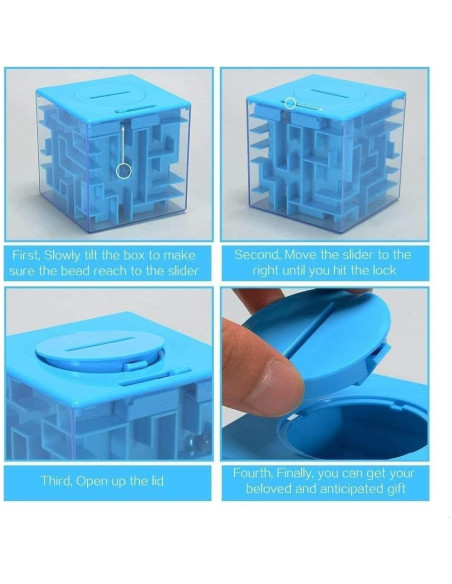 First, Slowly tilt the box to make sure the bead reach to the slider

Second, Move the slider to the right until you hit the lock

Third, Open up the lid

Fourth, Finally, you can get your beloved and anticipated gift