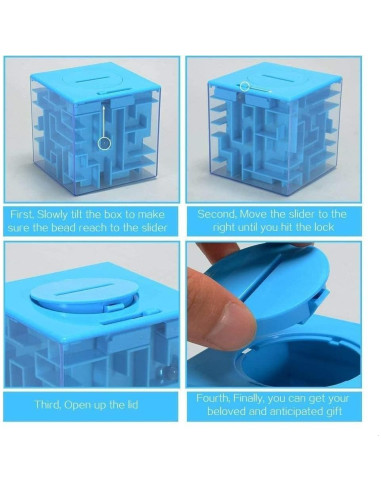 First, Slowly tilt the box to make sure the bead reach to the slider

Second, Move the slider to the right until you hit the lock

Third, Open up the lid

Fourth, Finally, you can get your beloved and anticipated gift