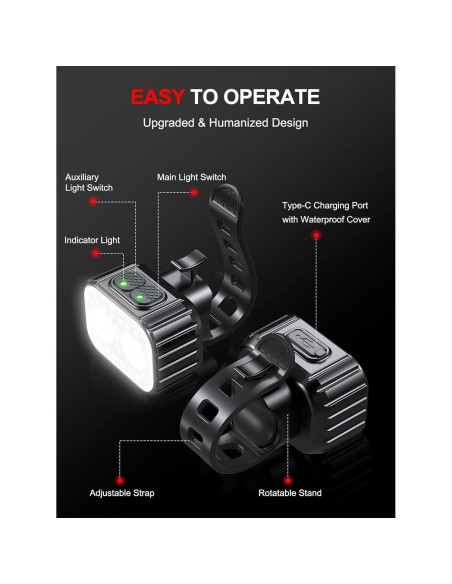 EASY TO OPERATE

Upgraded & Humanized Design

Auxiliary Light Switch

Main Light Switch

Type-C Charging Port with Waterproof Cover

Indicator Light

Adjustable Strap

Rotatable Stand