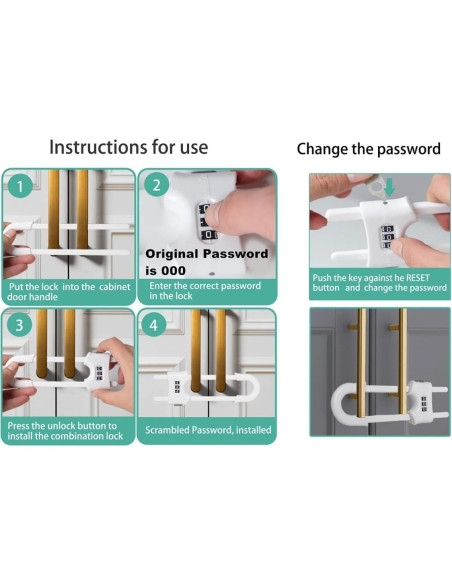 Instructions for use

1

Put the lock into the cabinet door handle

2

Original Password is 000

Enter the correct password in the lock

3

Press the unlock button to install the combination lock

4

Scrambled Password, installed

Change the password

Push the key against he RESET button and change the password