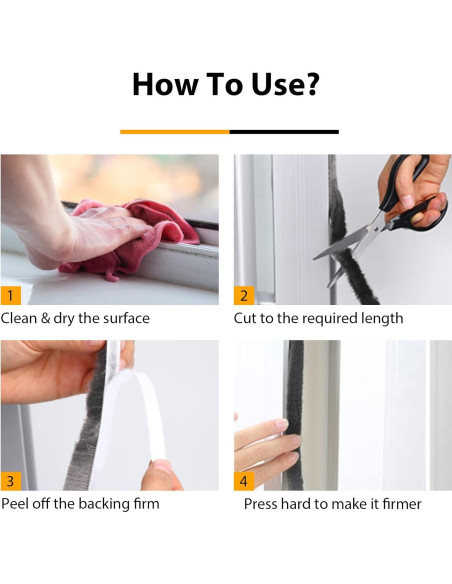 How To Use?

1
Clean & dry the surface

2
Cut to the required length

3
Peel off the backing firm

4
Press hard to make it firmer