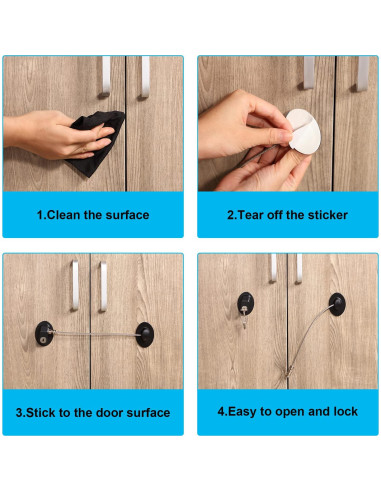 1.Clean the surface

2.Tear off the sticker

3.Stick to the door surface

4.Easy to open and lock